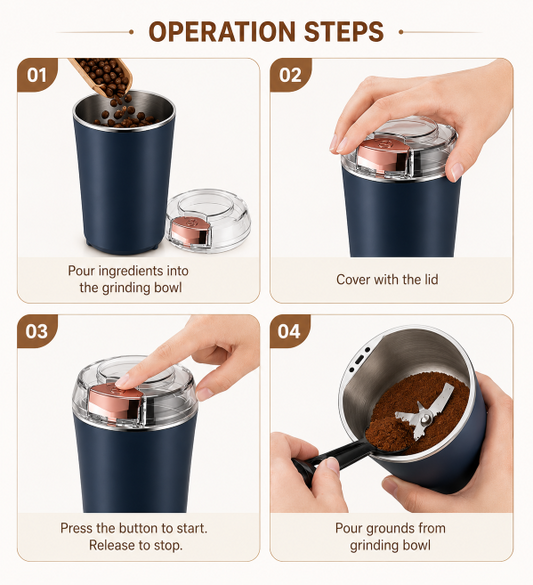 OPERATION STEPS

01

Pour ingredients into the grinding bowl

02

Cover with the lid

03

Press the button to start. Release to stop.

04

Pour grounds from grinding bowl